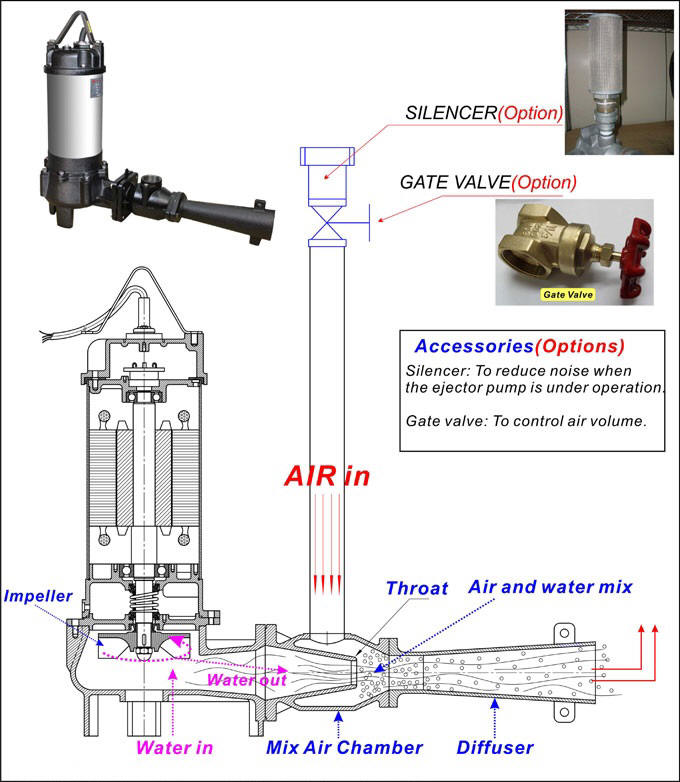 SILENCER(Option)

GATE VALVE(Option)

Gate Valve

Accessories(Options)

Silencer: To reduce noise when the ejector pump is under operation.

Gate valve: To control air volume.

AIR in

Impeller

Throat

Air and water mix

Water out

Water in

Mix Air Chamber

Diffuser